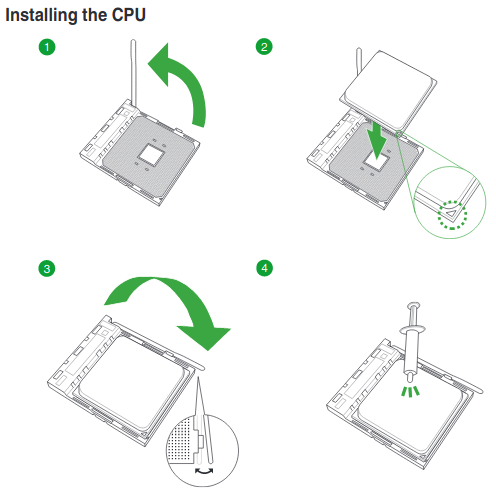 Installing the CPU

1

2

3

4