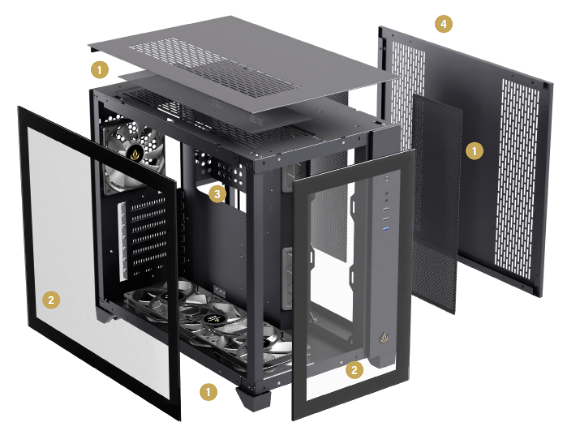 4
1
1
3
2
2
1